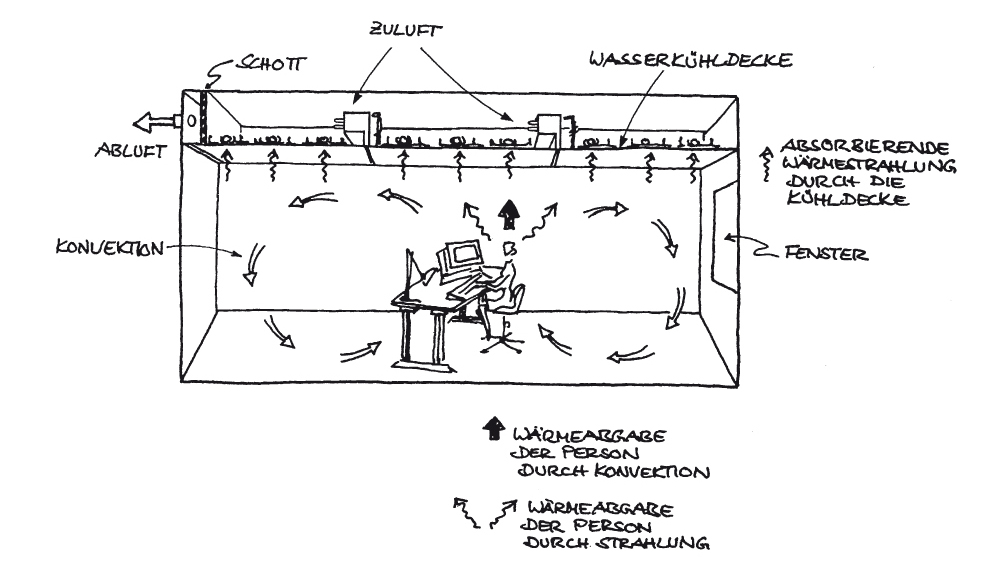 ZULUFT

SCHOTT

WASSERKÜHLDECKE

ABLUFT

ABSORBIERENDE WÄRMESTRAHLUNG DURCH DIE KÜHLDECKE

KONVEKTION

FENSTER

WÄRMEABGABE DER PERSON DURCH KONVEKTION

WÄRMEABGABE DER PERSON DURCH STRAHLUNG